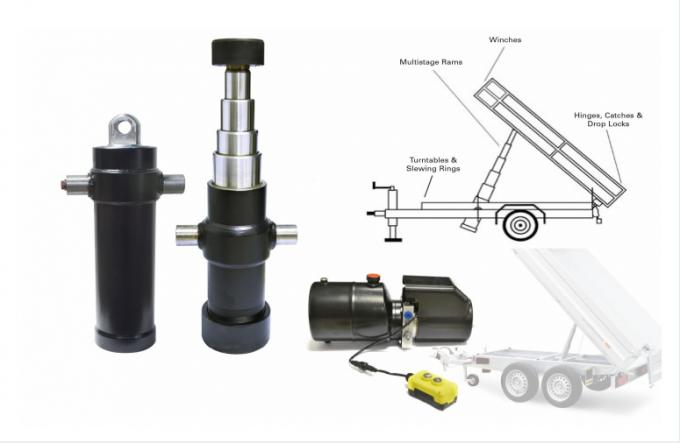 Winches

Multistage Rams

Hinges, Catches & Drop Locks

Turntables & Slewing Rings